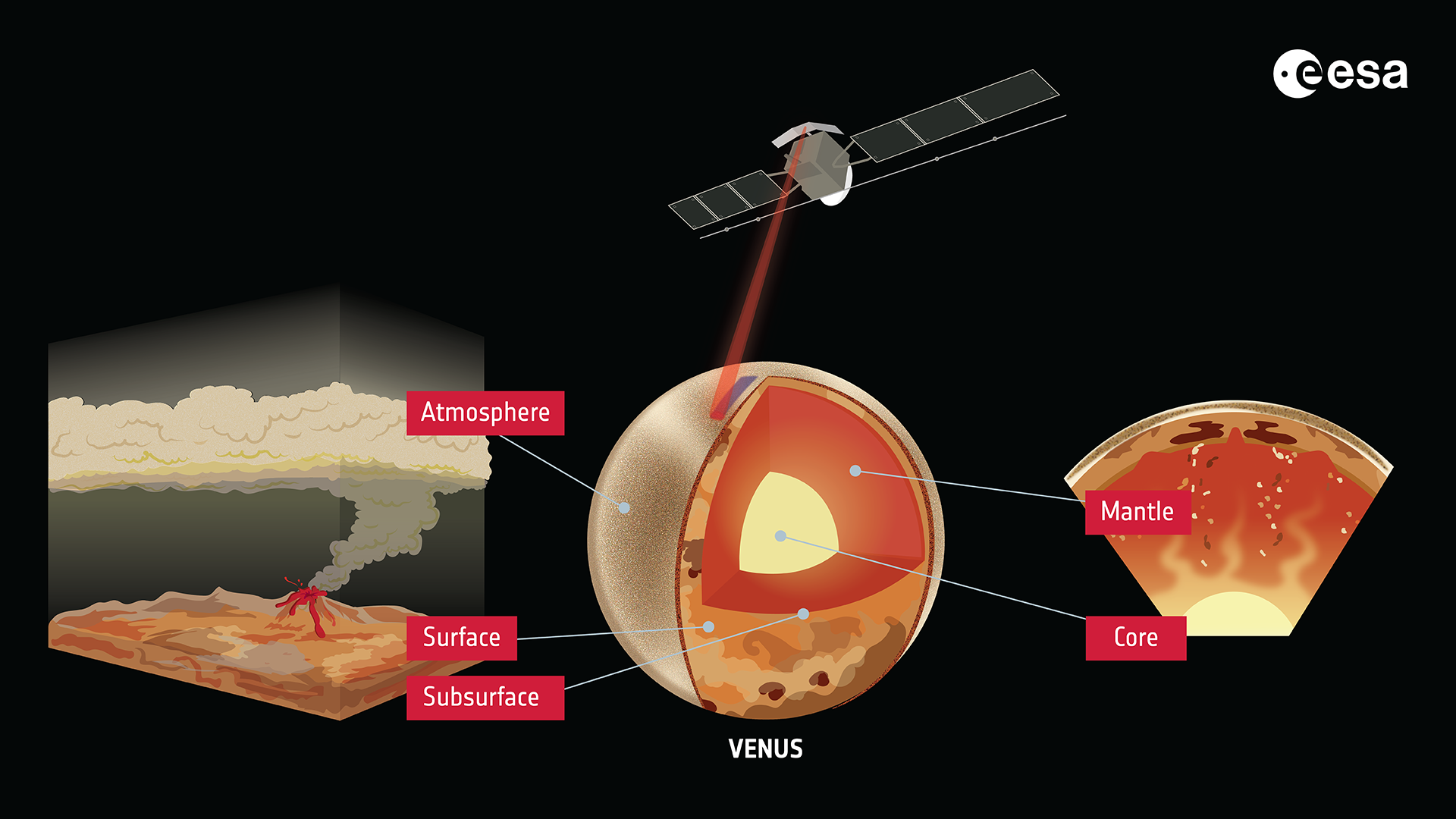 esa

Atmosphere

Mantle

Surface

Core

Subsurface

VENUS