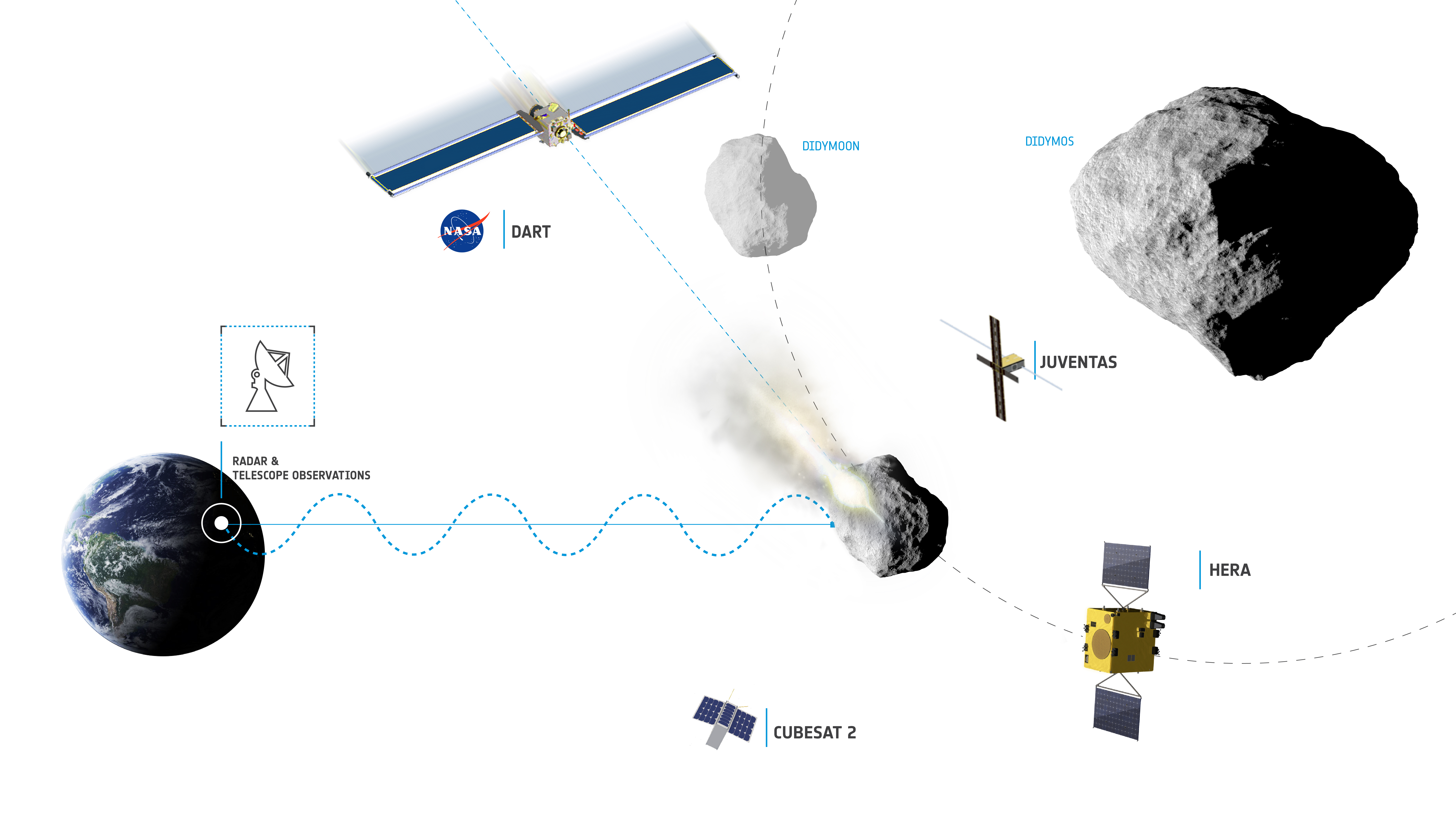 DIDYMOON

DIDYMOS

NASA

DART

JUVENTAS

RADAR &
TELESCOPE OBSERVATIONS

HERA

CUBESAT 2