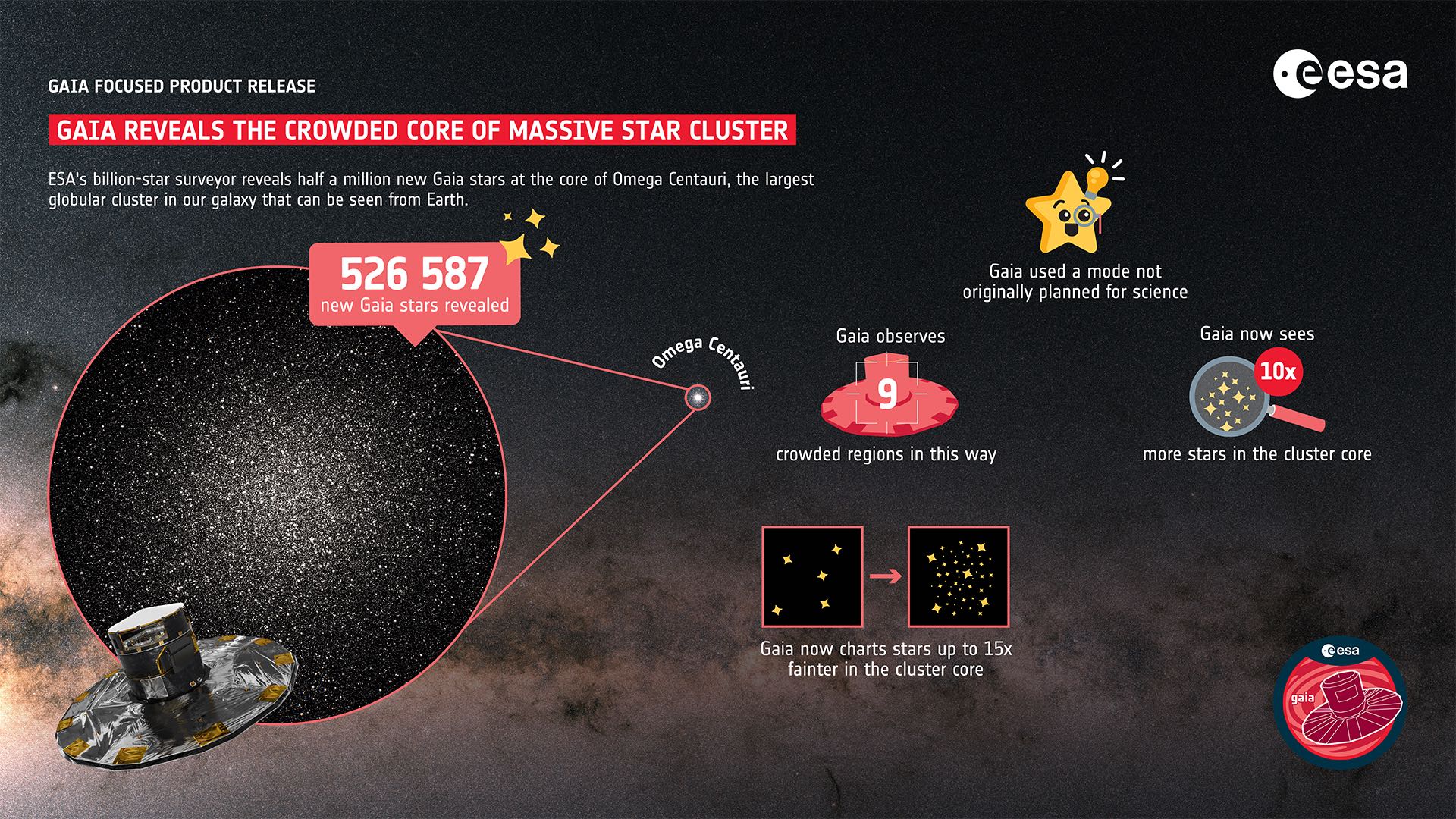 GAIA FOCUSED PRODUCT RELEASE

esa

GAIA REVEALS THE CROWDED CORE OF MASSIVE STAR CLUSTER

ESA's billion-star surveyor reveals half a million new Gaia stars at the core of Omega Centauri, the largest globular cluster in our galaxy that can be seen from Earth.

526 587
new Gaia stars revealed

Omega Centauri

Gaia used a mode not originally planned for science

Gaia observes
9
crowded regions in this way

Gaia now sees
10x
more stars in the cluster core

Gaia now charts stars up to 15x fainter in the cluster core

esa
gaia